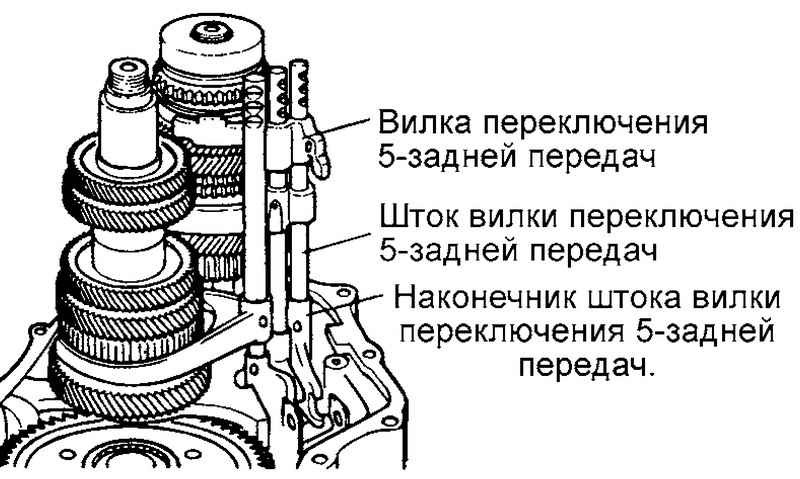 Вилка переключения
5-задней передач

Шток вилки переключения
5-задней передач

Наконечник штока вилки
переключения 5-задней
передач.